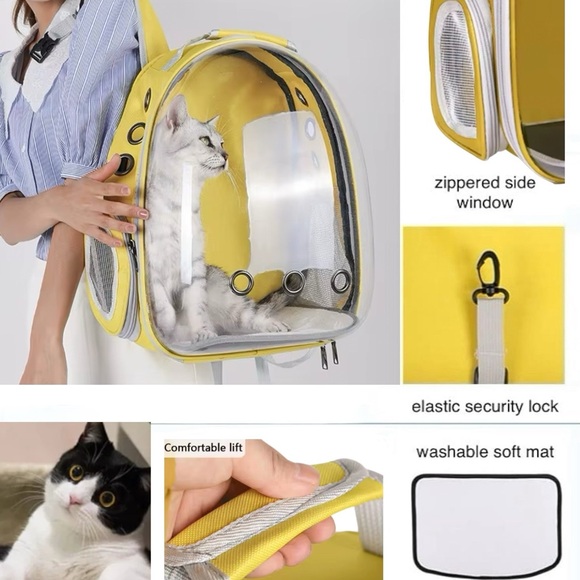 zippered side window

elastic security lock

Comfortable lift

washable soft mat